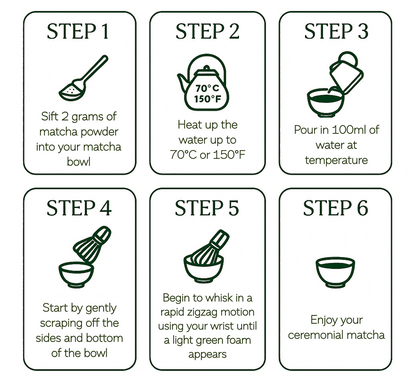 STEP 1

Sift 2 grams of matcha powder into your matcha bowl

STEP 2

70°C
150°F

Heat up the water up to 70°C or 150°F

STEP 3

Pour in 100ml of water at temperature

STEP 4

Start by gently scraping off the sides and bottom of the bowl

STEP 5

Begin to whisk in a rapid zigzag motion using your wrist until a light green foam appears

STEP 6

Enjoy your ceremonial matcha