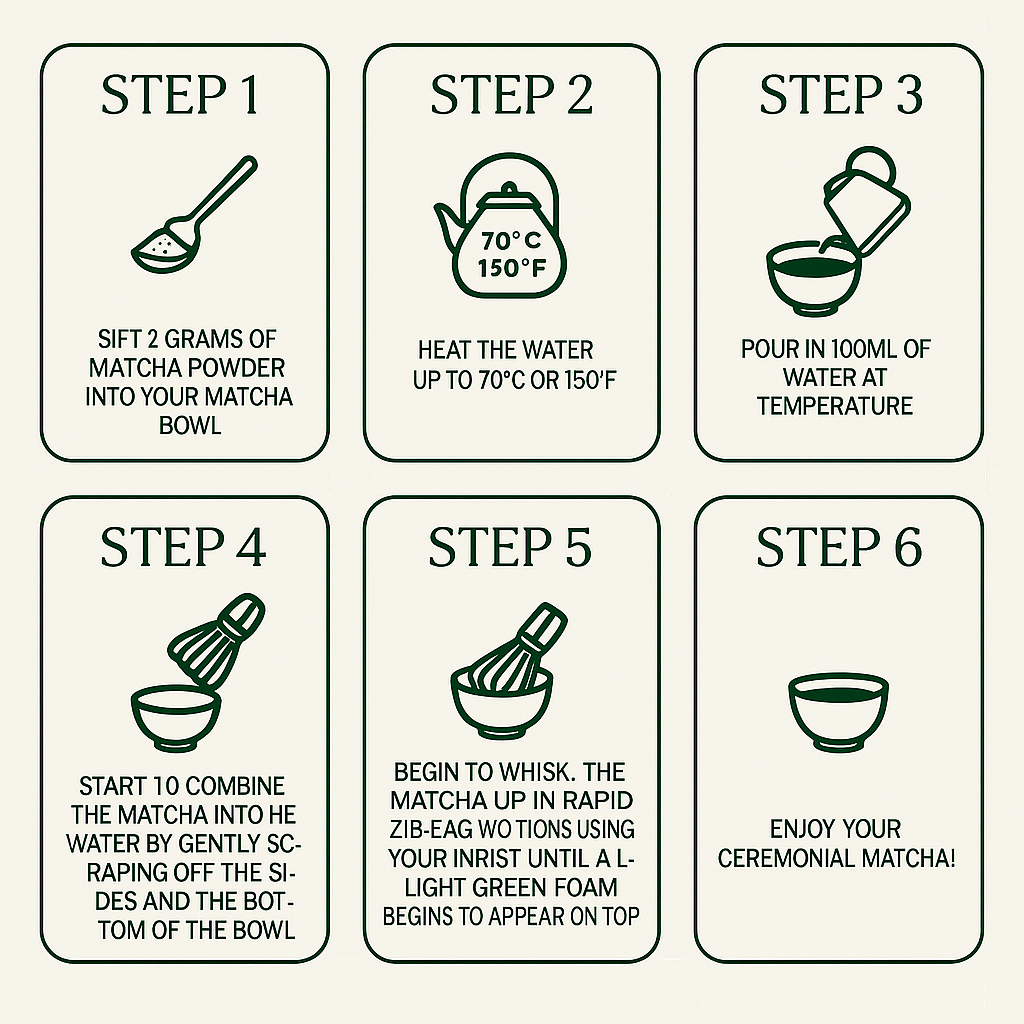 STEP 1

SIFT 2 GRAMS OF MATCHA POWDER INTO YOUR MATCHA BOWL

STEP 2

70°C
150°F

HEAT THE WATER UP TO 70°C OR 150'F

STEP 3

POUR IN 100ML OF WATER AT TEMPERATURE

STEP 4

START 10 COMBINE THE MATCHA INTO HE WATER BY GENTLY SCRAPING OFF THE SIDES AND THE BOTTOM OF THE BOWL

STEP 5

BEGIN TO WHISK. THE MATCHA UP IN RAPID ZIB-EAG WO TIONS USING YOUR INRIST UNTIL A L-LIGHT GREEN FOAM BEGINS TO APPEAR ON TOP

STEP 6

ENJOY YOUR CEREMONIAL MATCHA!