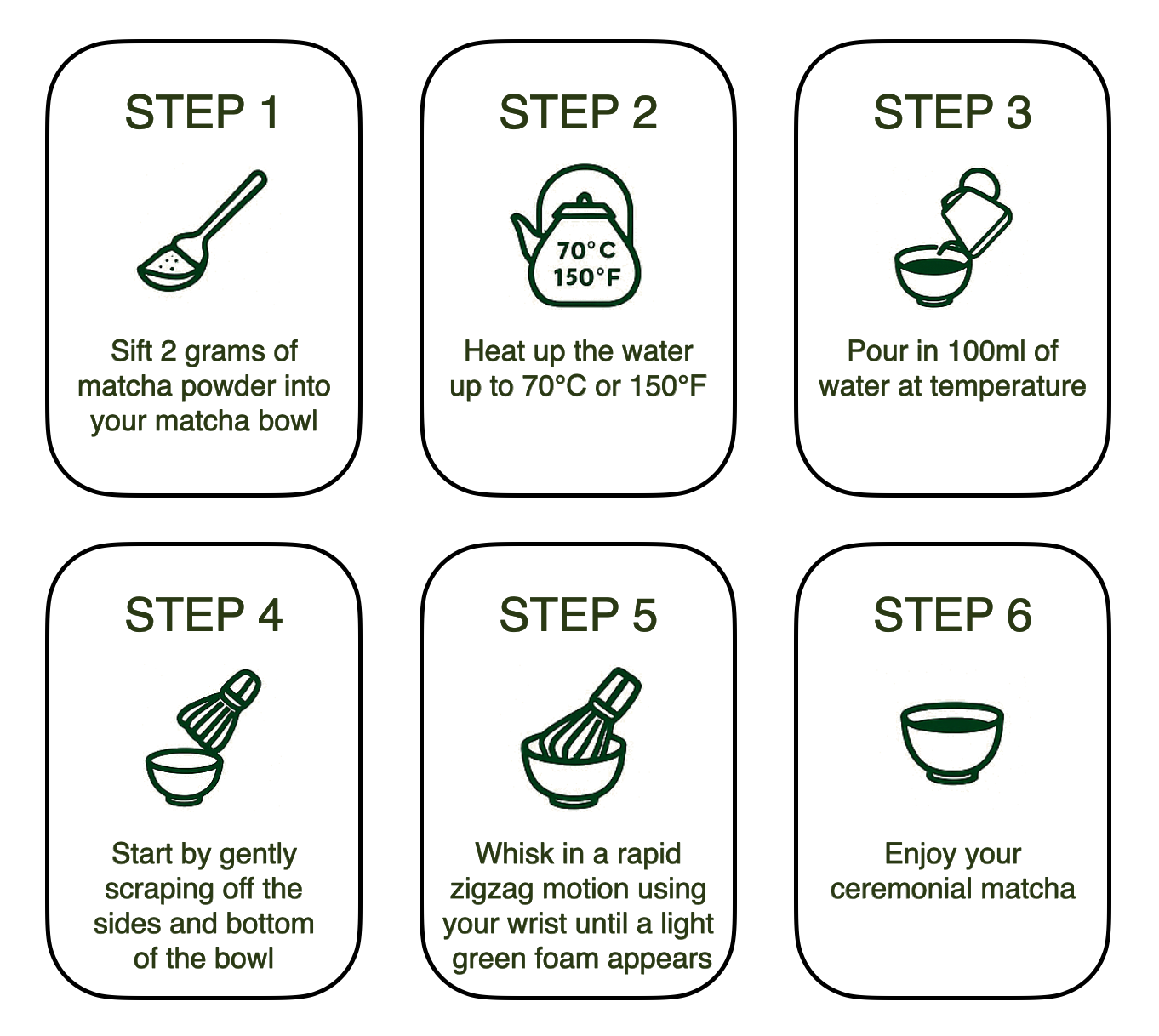 STEP 1

Sift 2 grams of matcha powder into your matcha bowl

STEP 2

70°C
150°F

Heat up the water up to 70°C or 150°F

STEP 3

Pour in 100ml of water at temperature

STEP 4

Start by gently scraping off the sides and bottom of the bowl

STEP 5

Whisk in a rapid zigzag motion using your wrist until a light green foam appears

STEP 6

Enjoy your ceremonial matcha