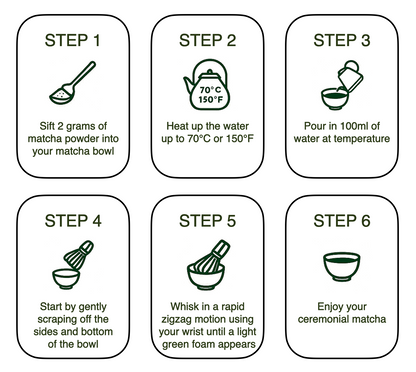 STEP 1

Sift 2 grams of matcha powder into your matcha bowl

STEP 2

70°C
150°F

Heat up the water up to 70°C or 150°F

STEP 3

Pour in 100ml of water at temperature

STEP 4

Start by gently scraping off the sides and bottom of the bowl

STEP 5

Whisk in a rapid zigzag motion using your wrist until a light green foam appears

STEP 6

Enjoy your ceremonial matcha